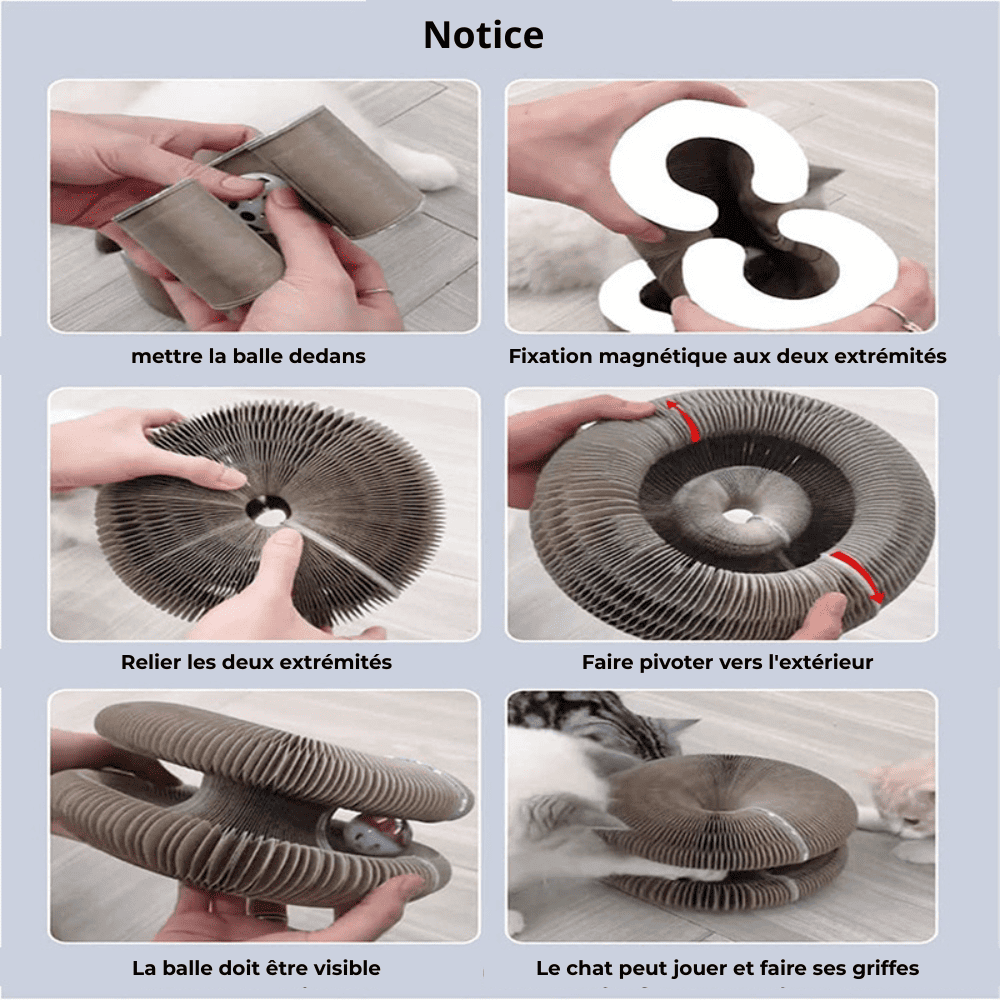 Notice

mettre la balle dedans

Fixation magnétique aux deux extrémités

Relier les deux extrémités

Faire pivoter vers l'extérieur

La balle doit être visible

Le chat peut jouer et faire ses griffes